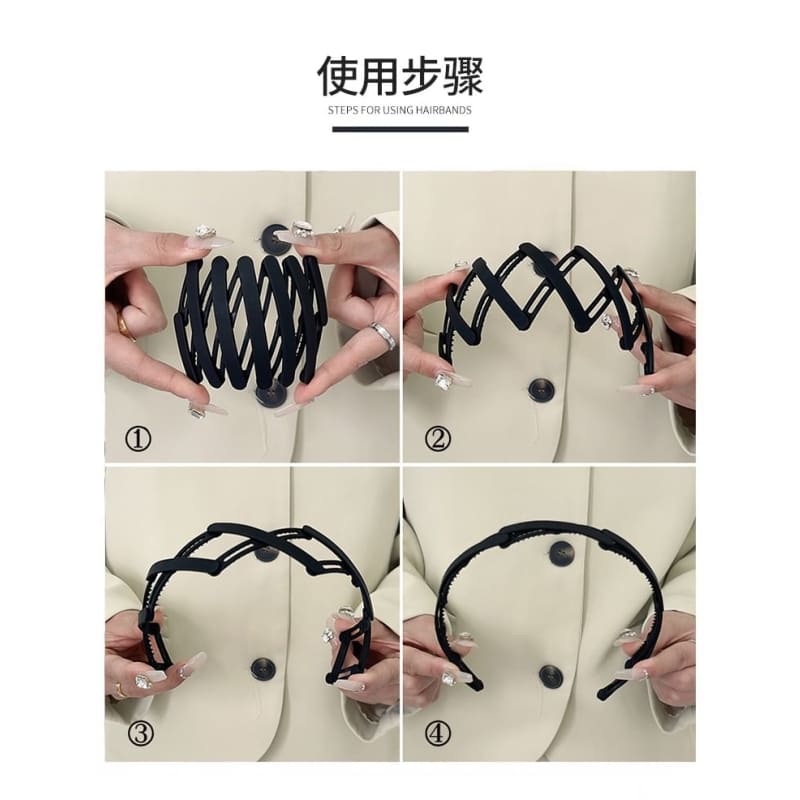 使用步骤

STEPS FOR USING HAIRBANDS

①

②

③

④